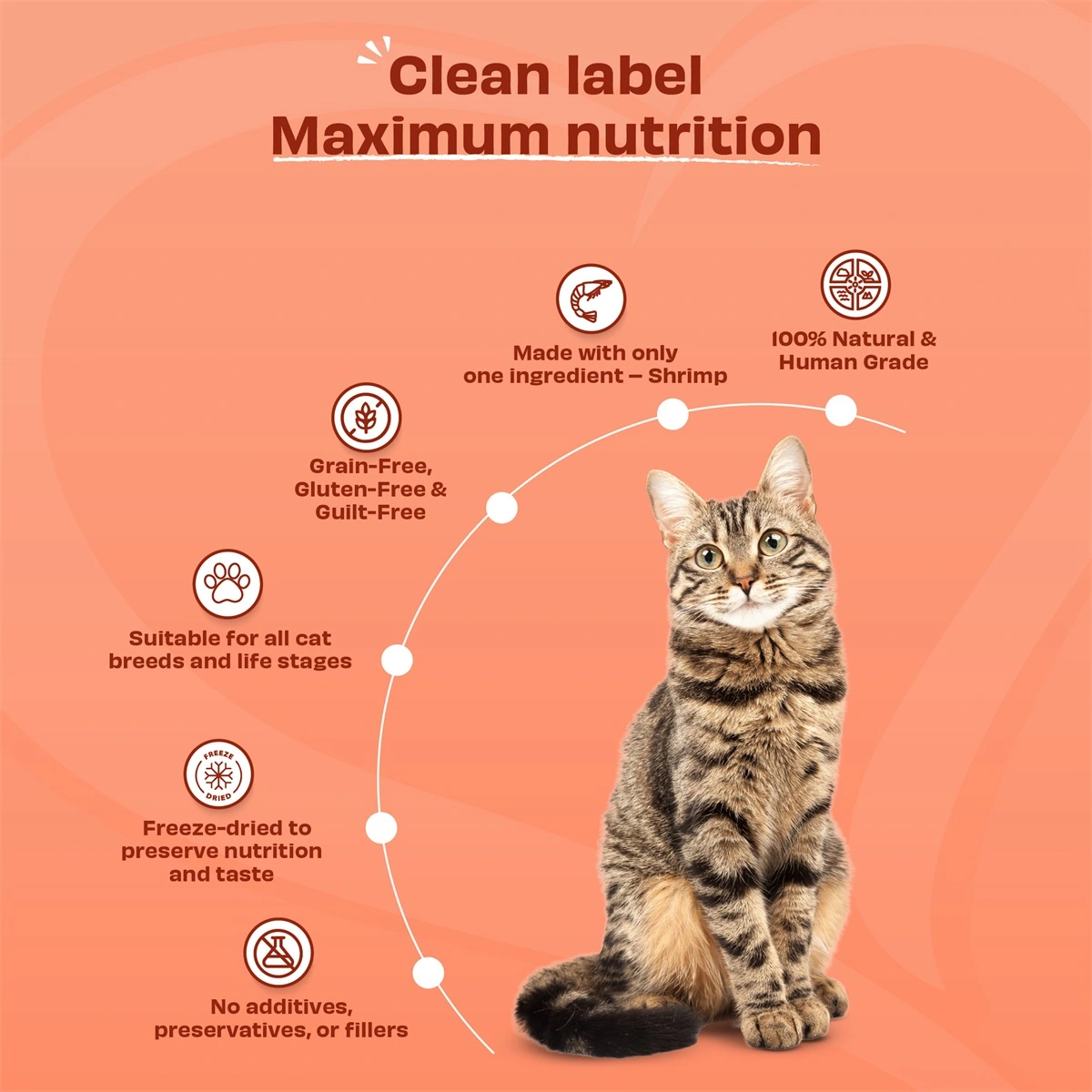 Clean label
Maximum nutrition

Made with only one ingredient – Shrimp

100% Natural & Human Grade

Grain-Free, Gluten-Free & Guilt-Free

Suitable for all cat breeds and life stages

FREEZE DRIED

Freeze-dried to preserve nutrition and taste

No additives, preservatives, or fillers